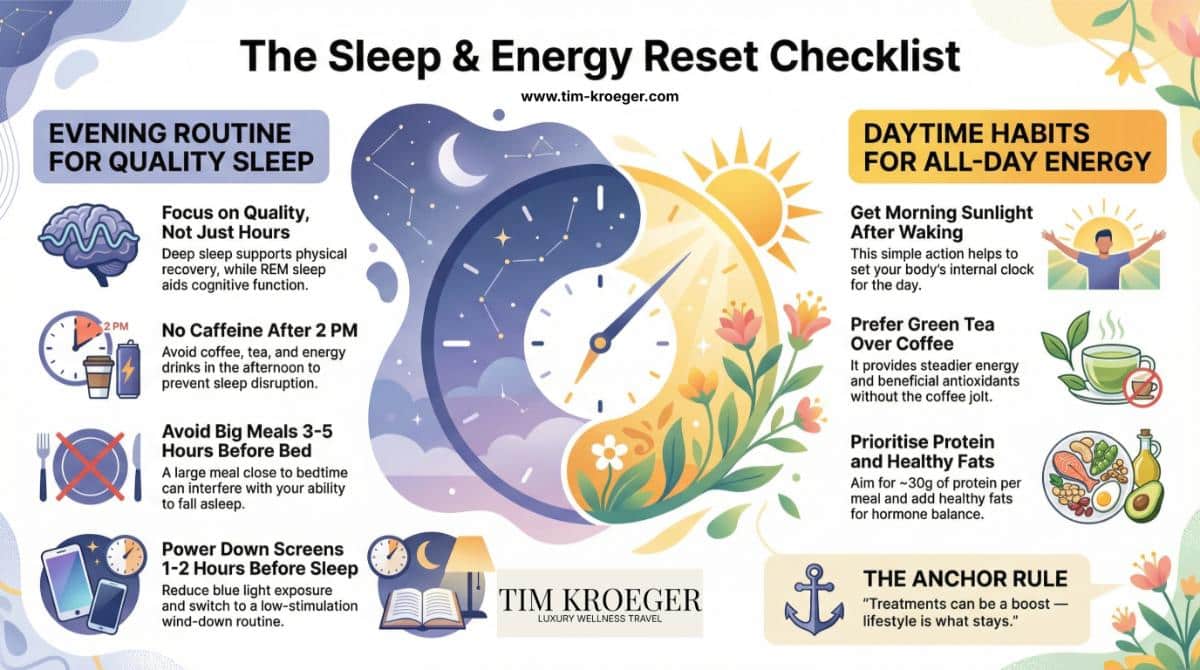 The Sleep & Energy Reset Checklist

www.tim-kroeger.com

EVENING ROUTINE FOR QUALITY SLEEP

Focus on Quality, Not Just Hours
Deep sleep supports physical recovery, while REM sleep aids cognitive function.

2 PM

No Caffeine After 2 PM
Avoid coffee, tea, and energy drinks in the afternoon to prevent sleep disruption.

Avoid Big Meals 3-5 Hours Before Bed
A large meal close to bedtime can interfere with your ability to fall asleep.

Power Down Screens 1-2 Hours Before Sleep
Reduce blue light exposure and switch to a low-stimulation wind-down routine.

TIM KROEGER
LUXURY WELLNESS TRAVEL

DAYTIME HABITS FOR ALL-DAY ENERGY

Get Morning Sunlight After Waking
This simple action helps to set your body's internal clock for the day.

Prefer Green Tea Over Coffee
It provides steadier energy and beneficial antioxidants without the coffee jolt.

Prioritise Protein and Healthy Fats
Aim for ~30g of protein per meal and add healthy fats for hormone balance.

THE ANCHOR RULE
"Treatments can be a boost — lifestyle is what stays."